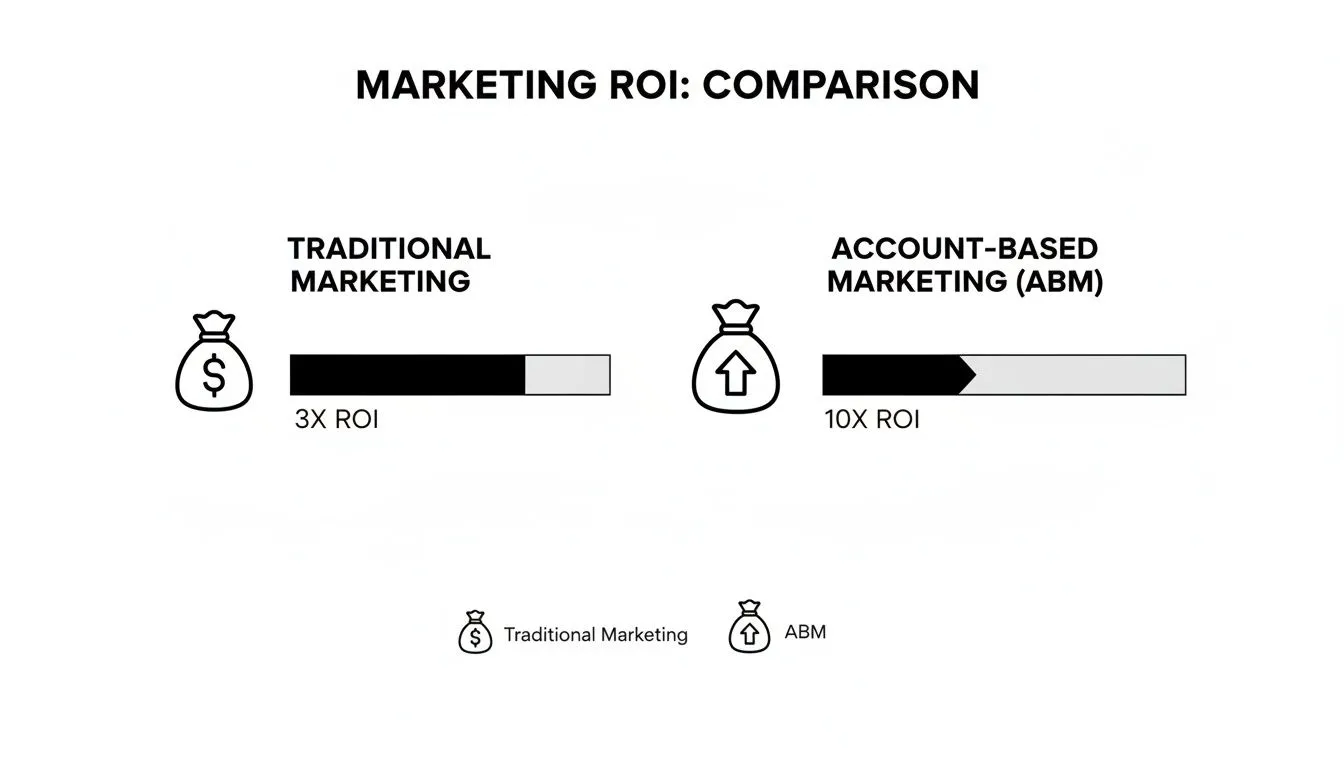 MARKETING ROI: COMPARISON

TRADITIONAL MARKETING

$

3X ROI

ACCOUNT-BASED MARKETING (ABM)

10X ROI

$ Traditional Marketing

ABM